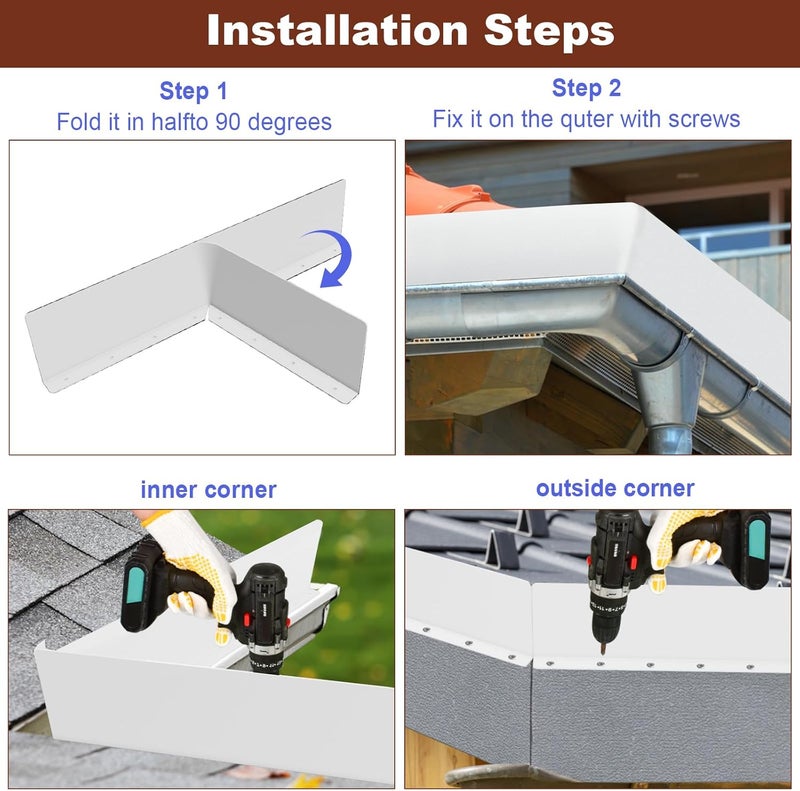 Installation Steps

Step 1
Fold it in halfto 90 degrees

Step 2
Fix it on the quter with screws

inner corner

outside corner